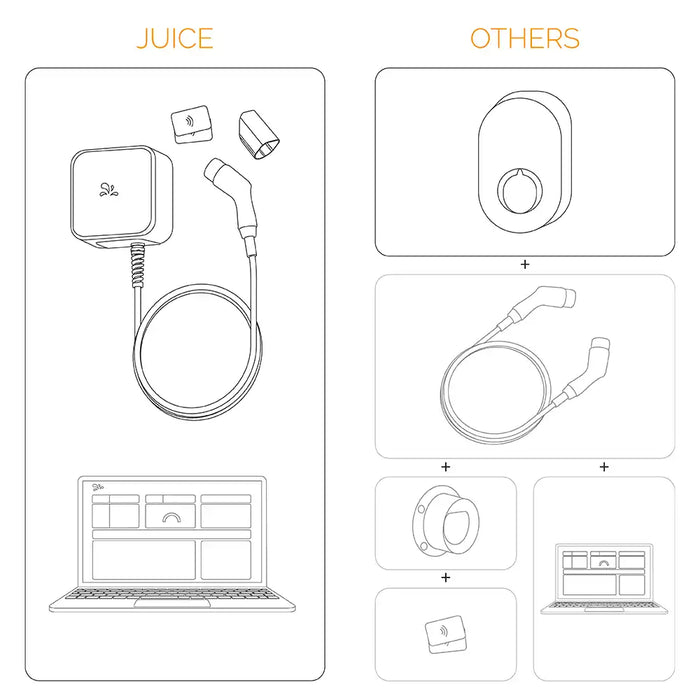 JUICE

OTHERS

+

+

+

+